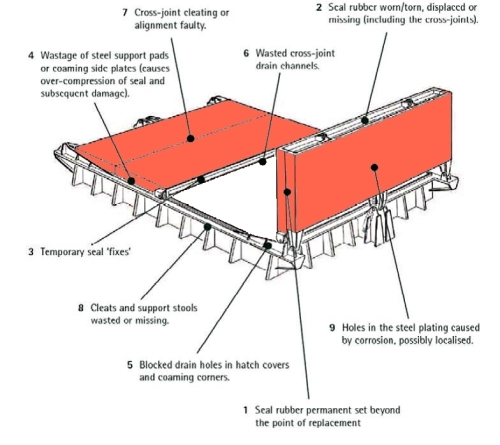 7 Cross-joint cleating or alignment faulty.

2 Seal rubber worn/torn, displaced or missing (including the cross-joints).

4 Wastage of steel support pads or coaming side plates (causes over-compression of seal and subsequent damage).

6 Wasted cross-joint drain channels.

3 Temporary seal 'fixes'

8 Cleats and support stools wasted or missing.

9 Holes in the steel plating caused by corrosion, possibly localised.

5 Blocked drain holes in hatch covers and coaming corners.

1 Seal rubber permanent set beyond the point of replacement